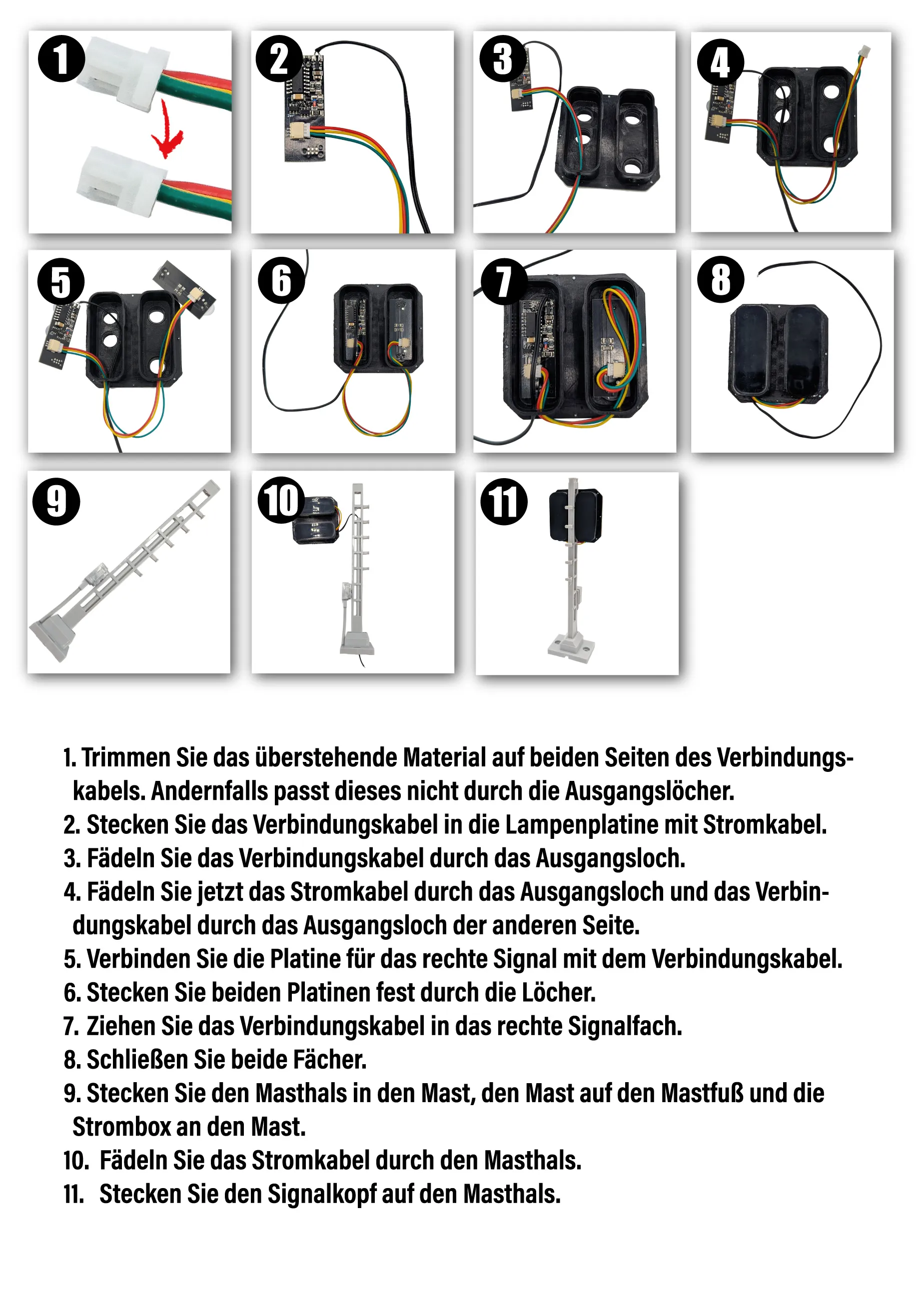 1

2

3

4

5

6

7

8

9

10

11

1. Trimmen Sie das überstehende Material auf beiden Seiten des Verbindungskabels. Andernfalls passt dieses nicht durch die Ausgangslöcher.
2. Stecken Sie das Verbindungskabel in die Lampenplatine mit Stromkabel.
3. Fädeln Sie das Verbindungskabel durch das Ausgangsloch.
4. Fädeln Sie jetzt das Stromkabel durch das Ausgangsloch und das Verbindungskabel durch das Ausgangsloch der anderen Seite.
5. Verbinden Sie die Platine für das rechte Signal mit dem Verbindungskabel.
6. Stecken Sie beiden Platinen fest durch die Löcher.
7. Ziehen Sie das Verbindungskabel in das rechte Signalfach.
8. Schließen Sie beide Fächer.
9. Stecken Sie den Masthals in den Mast, den Mast auf den Mastfuß und die Strombox an den Mast.
10. Fädeln Sie das Stromkabel durch den Masthals.
11. Stecken Sie den Signalkopf auf den Masthals.